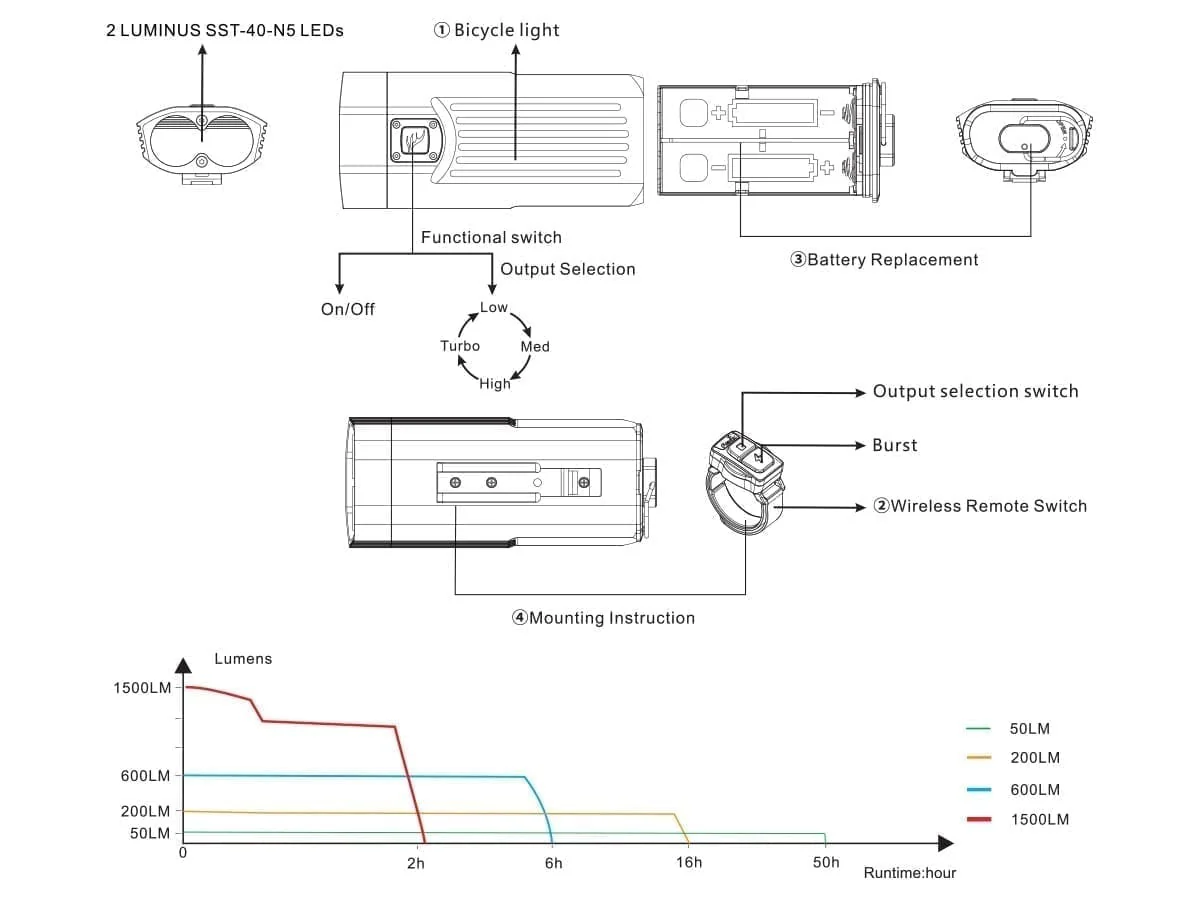 2 LUMINUS SST-40-N5 LEDs

① Bicycle light

Functional switch

Output Selection

On/Off

Low

Med

High

Turbo

③Battery Replacement

Output selection switch

Burst

②Wireless Remote Switch

④Mounting Instruction

Lumens

1500LM

600LM

200LM

50LM

0

2h

6h

16h

50h

Runtime:hour

50LM

200LM

600LM

1500LM